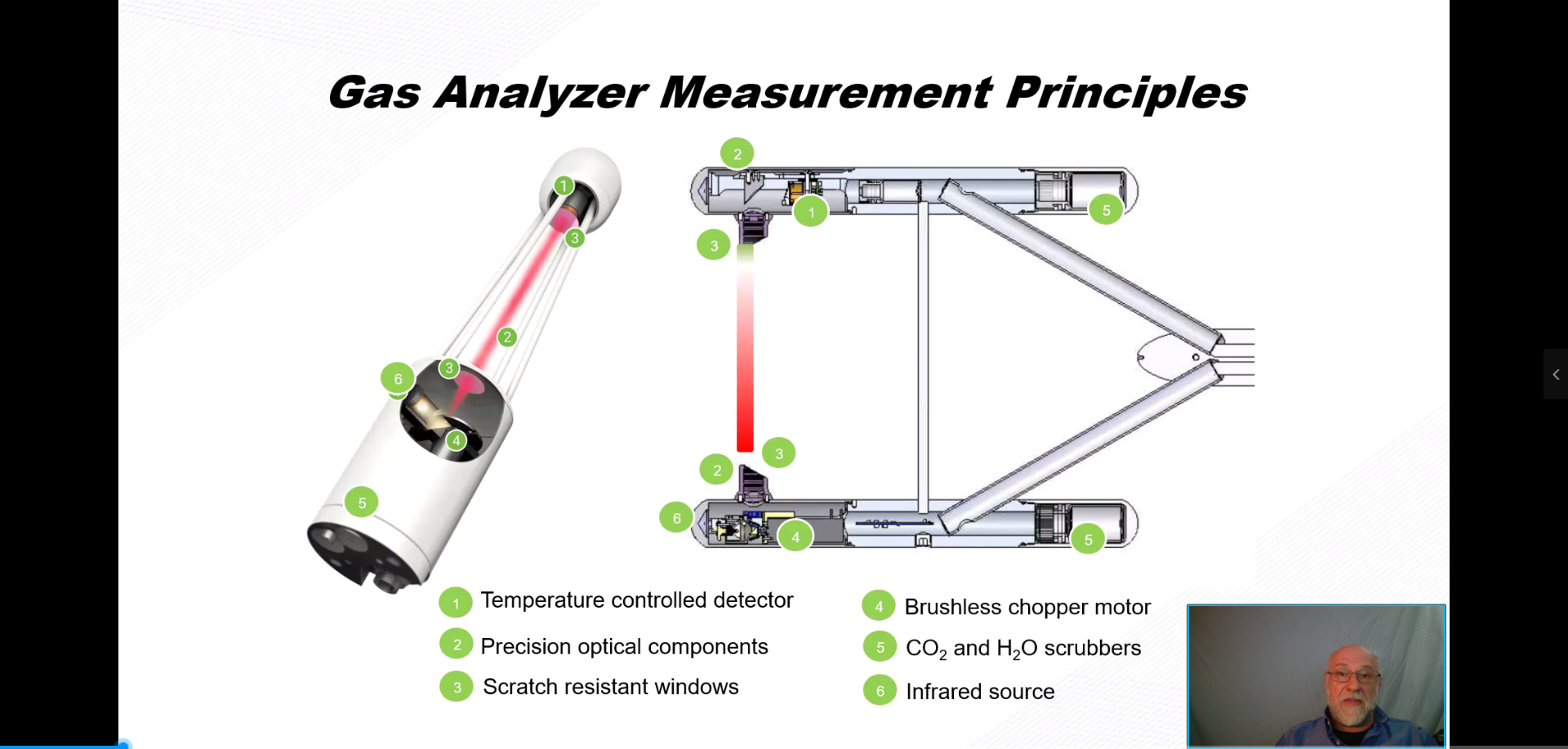 Gas Analyzer Measurement Principles

1
3
2
3
6
4
5

2
1
5
3
3
2
6
4
5

1 Temperature controlled detector
2 Precision optical components
3 Scratch resistant windows

4 Brushless chopper motor
5 $CO_2$ and $H_2O$ scrubbers
6 Infrared source